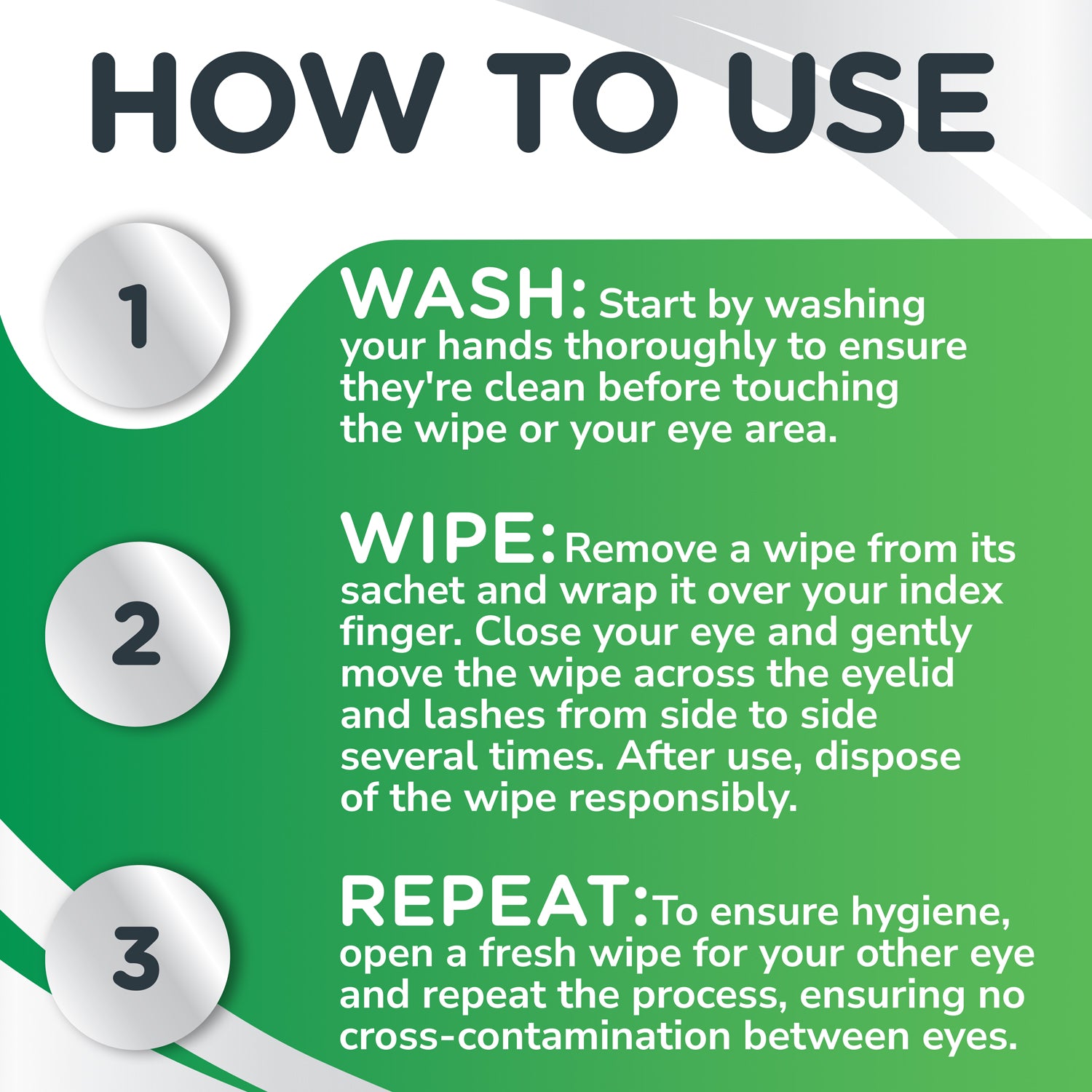 HOW TO USE

1

WASH: Start by washing your hands thoroughly to ensure they're clean before touching the wipe or your eye area.

2

WIPE: Remove a wipe from its sachet and wrap it over your index finger. Close your eye and gently move the wipe across the eyelid and lashes from side to side several times. After use, dispose of the wipe responsibly.

3

REPEAT: To ensure hygiene, open a fresh wipe for your other eye and repeat the process, ensuring no cross-contamination between eyes.